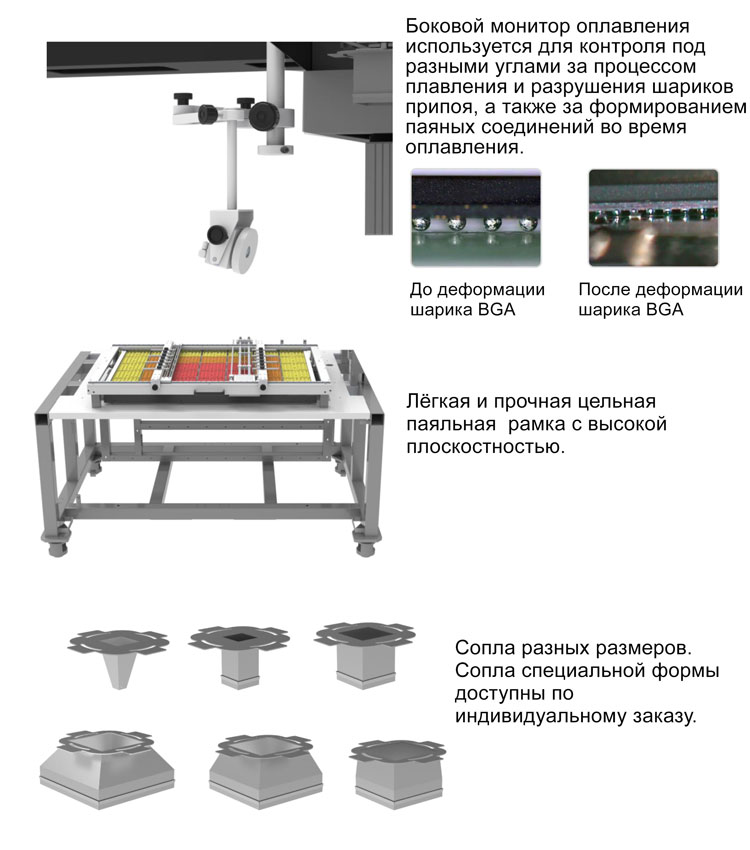 Боковой монитор оплавления используется для контроля под разными углами за процессом плавления и разрушения шариков припоя, а также за формированием паяных соединений во время оплавления.

До деформации шарика BGA

После деформации шарика BGA

Лёгкая и прочная цельная паяльная  рамка с высокой плоскостностью.

Сопла разных размеров. Сопла специальной формы доступны по индивидуальному заказу.